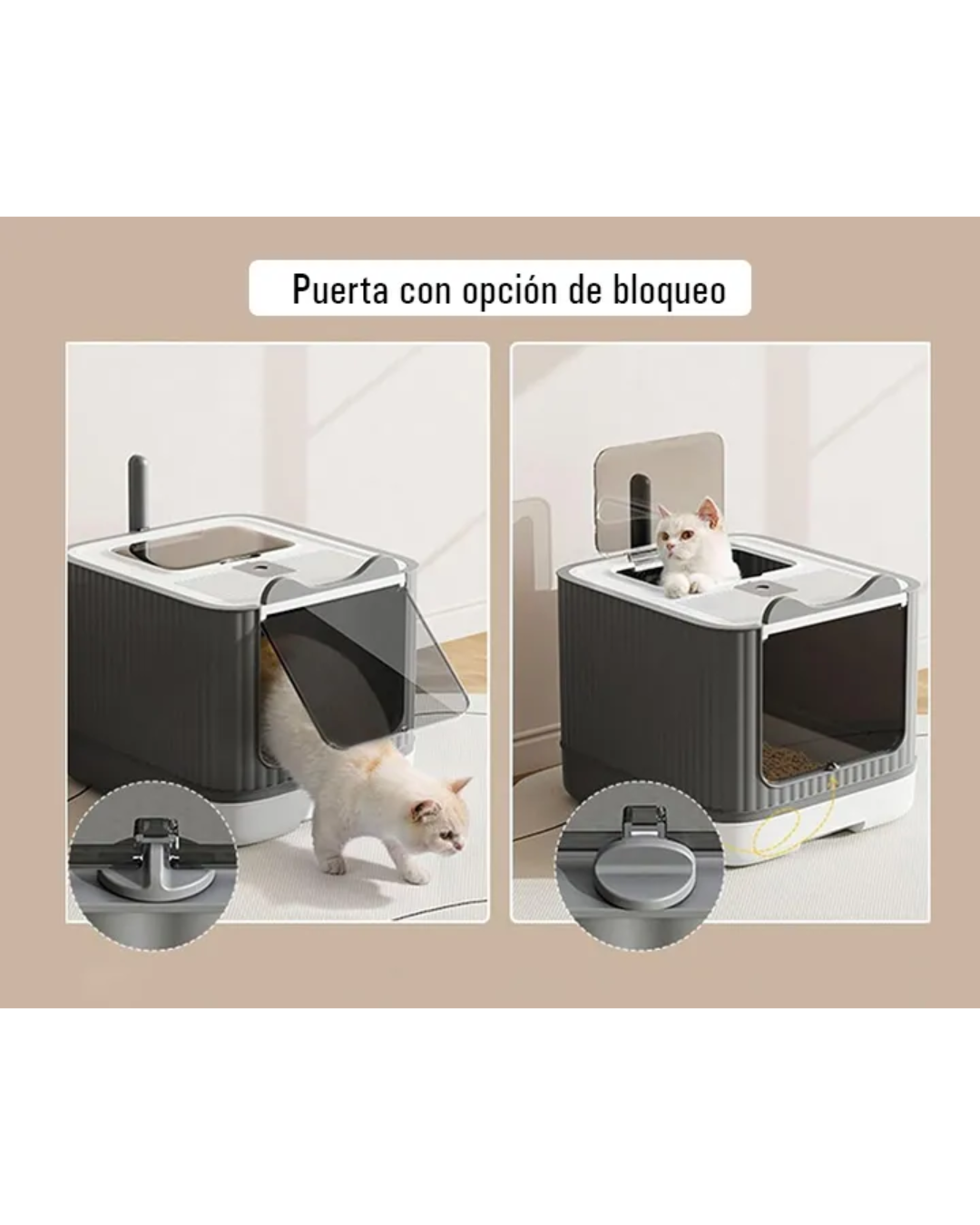 Puerta con opción de bloqueo