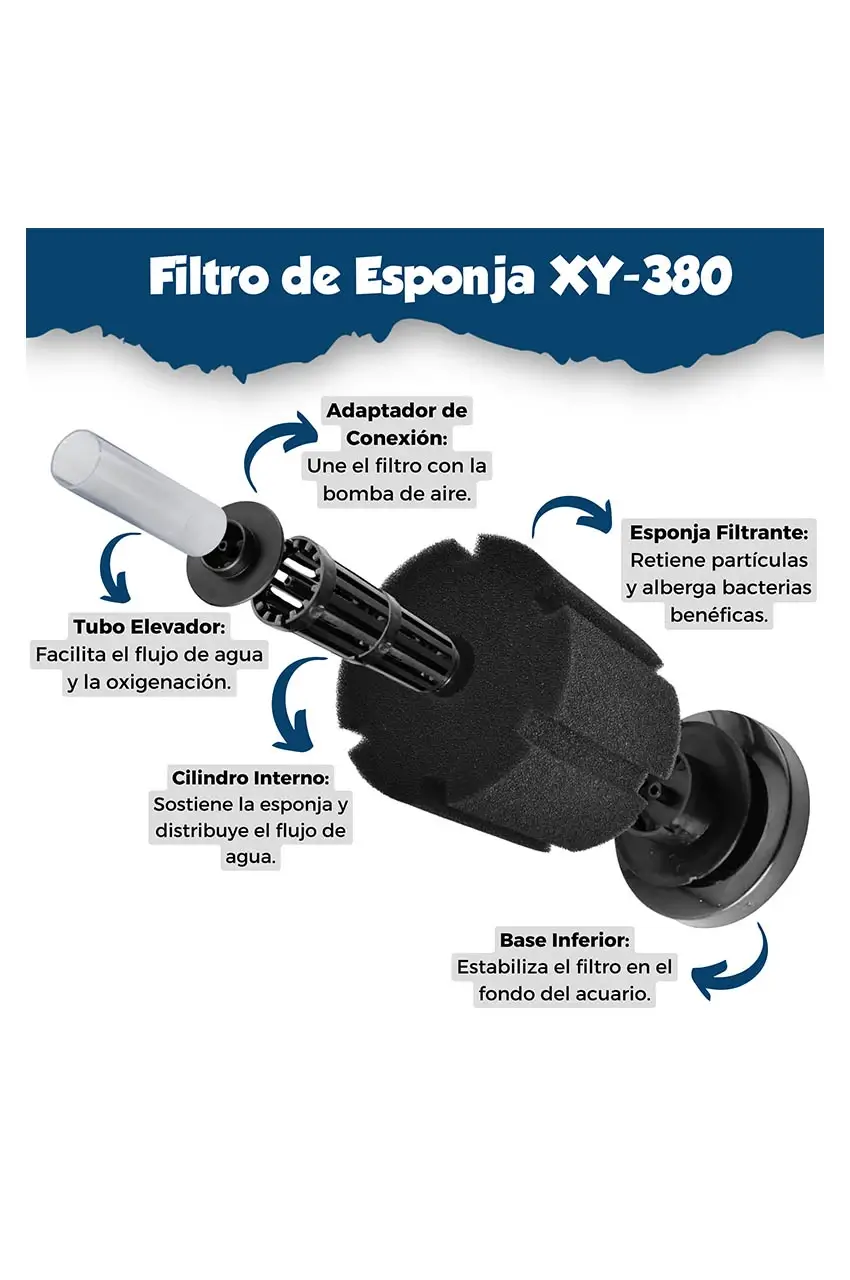 Filtro de Esponja XY-380

Adaptador de Conexión:
Une el filtro con la bomba de aire.

Esponja Filtrante:
Retiene partículas y alberga bacterias benéficas.

Tubo Elevador:
Facilita el flujo de agua y la oxigenación.

Cilindro Interno:
Sostiene la esponja y distribuye el flujo de agua.

Base Inferior:
Estabiliza el filtro en el fondo del acuario.